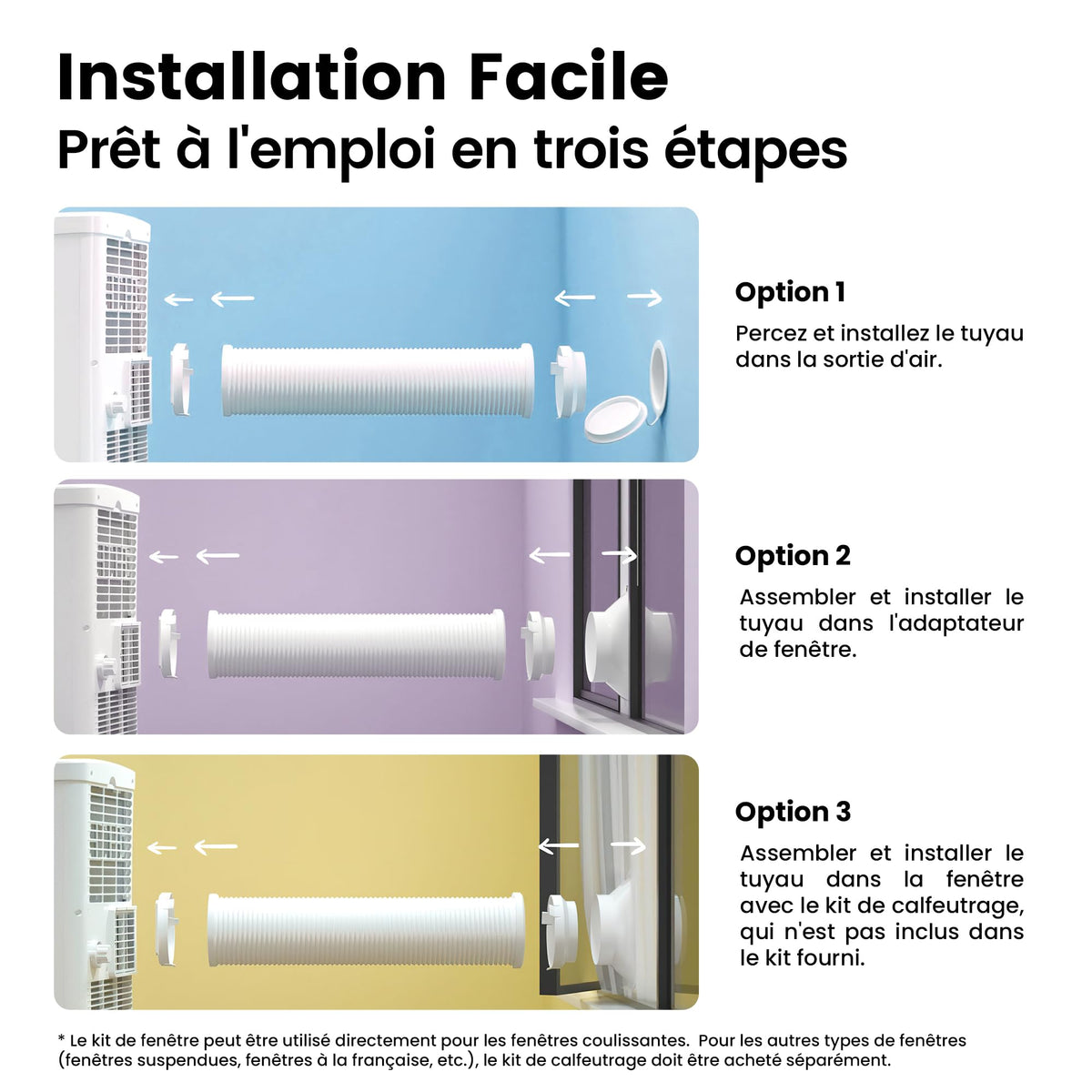 Installation Facile
Prêt à l'emploi en trois étapes

Option 1
Percez et installez le tuyau dans la sortie d'air.

Option 2
Assembler et installer le tuyau dans l'adaptateur de fenêtre.

Option 3
Assembler et installer le tuyau dans la fenêtre avec le kit de calfeutrage, qui n'est pas inclus dans le kit fourni.

* Le kit de fenêtre peut être utilisé directement pour les fenêtres coulissantes. Pour les autres types de fenêtres (fenêtres suspendues, fenêtres à la française, etc.), le kit de calfeutrage doit être acheté séparément.